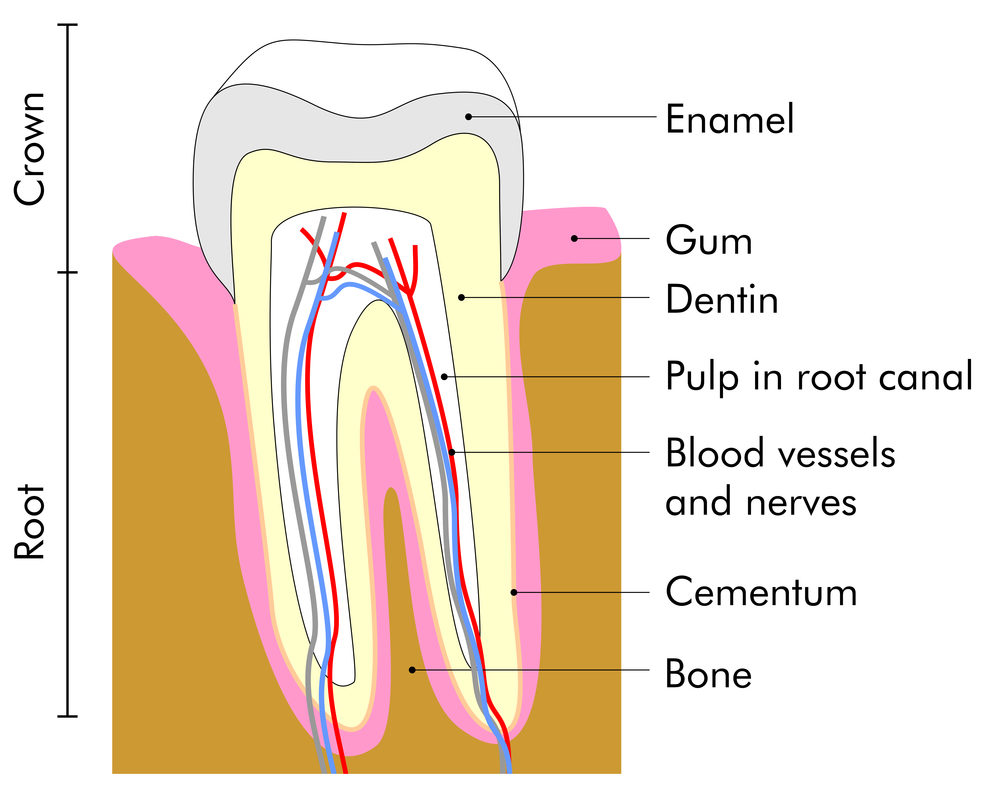 Crown

Root

Enamel

Gum

Dentin

Pulp in root canal

Blood vessels and nerves

Cementum

Bone